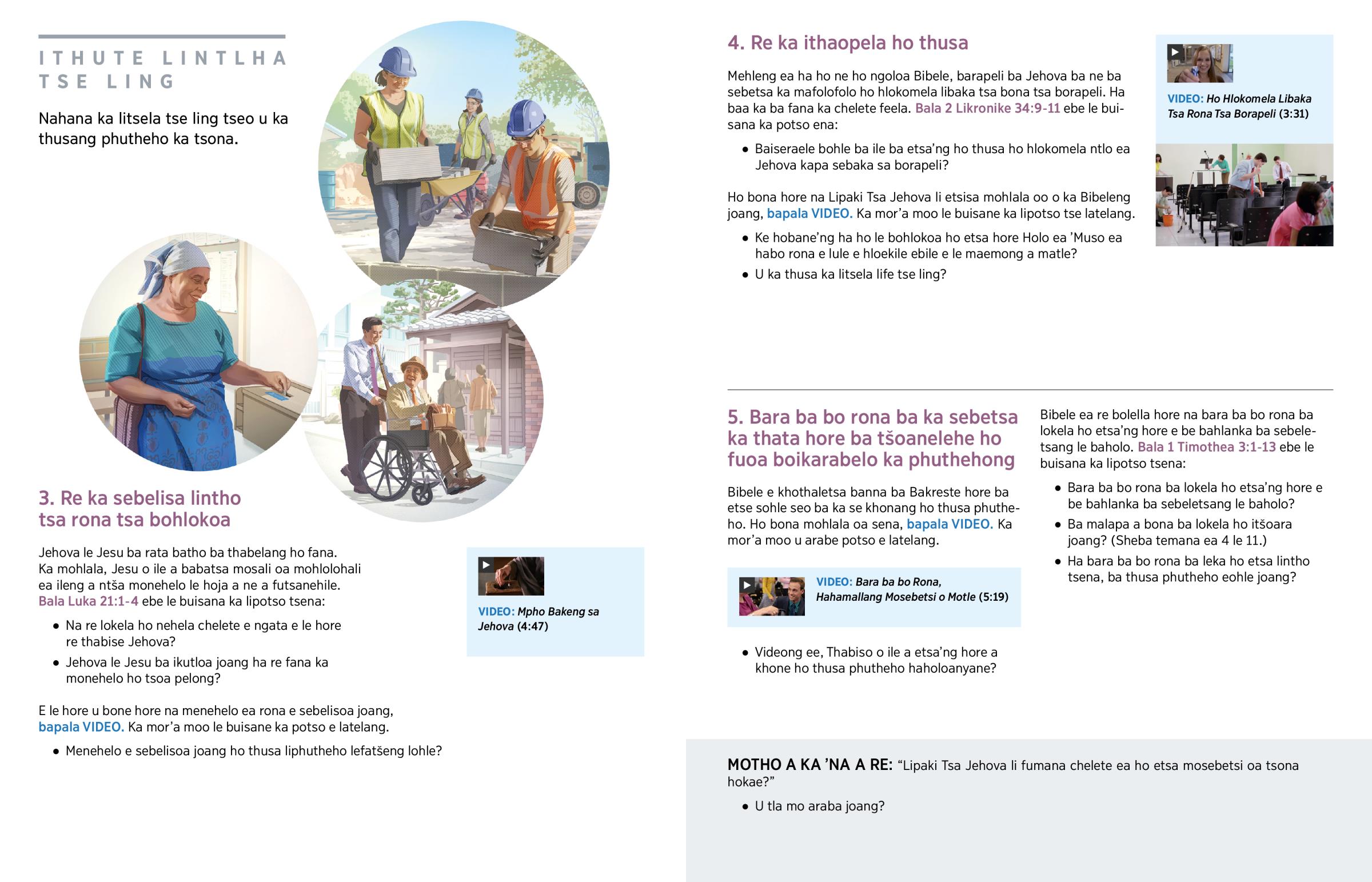 ITHUTE LINTLHA TSE LING

Nahana ka litsela tse ling tseo u ka thusang phutheho ka tsona.

3. Re ka sebelisa lintho tsa rona tsa bohlokoa

Jehova le Jesu ba rata batho ba thabelang ho fana. Ka mohlala, Jesu o ile a babatsa mosali oa mohlolohali ea ileng a ntša monehelo le hoja a ne a futsanehile. Bala Luka 21:1-4 ebe le buisana ka lipotso tsena:

• Na re lokela ho nehela chelete e ngata e le hore re thabise Jehova?
• Jehova le Jesu ba ikutloa joang ha re fana ka monehelo ho tsoa pelong?

E le hore u bone hore na menehelo ea rona e sebelisoa joang, bapala VIDEO. Ka mor'a moo le buisane ka potso e latelang.

• Menehelo e sebelisoa joang ho thusa liphutheho lefatšeng lohle?

VIDEO: Mpho Bakeng sa Jehova (4:47)

4. Re ka ithaopela ho thusa

Mehleng ea ha ho ne ho ngoloa Bibele, barapeli ba Jehova ba ne ba sebetsa ka mafolofolo ho hlokomela libaka tsa bona tsa borapeli. Ha baa ka ba fana ka chelete feela. Bala 2 Likronike 34:9-11 ebe le buisana ka potso ena:

• Baiseraele bohle ba ile ba etsa'ng ho thusa ho hlokomela ntlo ea Jehova kapa sebaka sa borapeli?

Ho bona hore na Lipaki Tsa Jehova li etsisa mohlala oo o ka Bibeleng joang, bapala VIDEO. Ka mor'a moo le buisane ka lipotso tse latelang.

• Ke hobane'ng ha ho le bohlokoa ho etsa hore Holo ea 'Muso ea habo rona e lule e hloekile ebile e le maemong a matle?
• U ka thusa ka litsela life tse ling?

VIDEO: Ho Hlokomela Libaka Tsa Rona Tsa Borapeli (3:31)

5. Bara ba bo rona ba ka sebetsa ka thata hore ba tšoanelehe ho fuoa boikarabelo ka phuthehong

Bibele e khothaletsa banna ba Bakreste hore ba etse sohle seo ba ka se khonang ho thusa phutheho. Ho bona mohlala oa sena, bapala VIDEO. Ka mor'a moo u arabe potso e latelang.

VIDEO: Bara ba bo Rona, Hahamallang Mosebetsi o Motle (5:19)

• Videong ee, Thabiso o ile a etsa'ng hore a khone ho thusa phutheho haholoanyane?

Bibele ea re bolella hore na bara ba bo rona ba lokela ho etsa'ng hore e be bahlanka ba sebeletsang le baholo. Bala 1 Timothea 3:1-13 ebe le buisana ka lipotso tsena:

• Bara ba bo rona ba lokela ho etsa'ng hore e be bahlanka ba sebeletsang le baholo?
• Ba malapa a bona ba lokela ho itšoara joang? (Sheba temana ea 4 le 11.)
• Ha bara ba bo rona ba leka ho etsa lintho tsena, ba thusa phutheho eohle joang?

MOTHO A KA 'NA A RE: "Lipaki Tsa Jehova li fumana chelete ea ho etsa mosebetsi oa tsona hokae?"

• U tla mo araba joang?