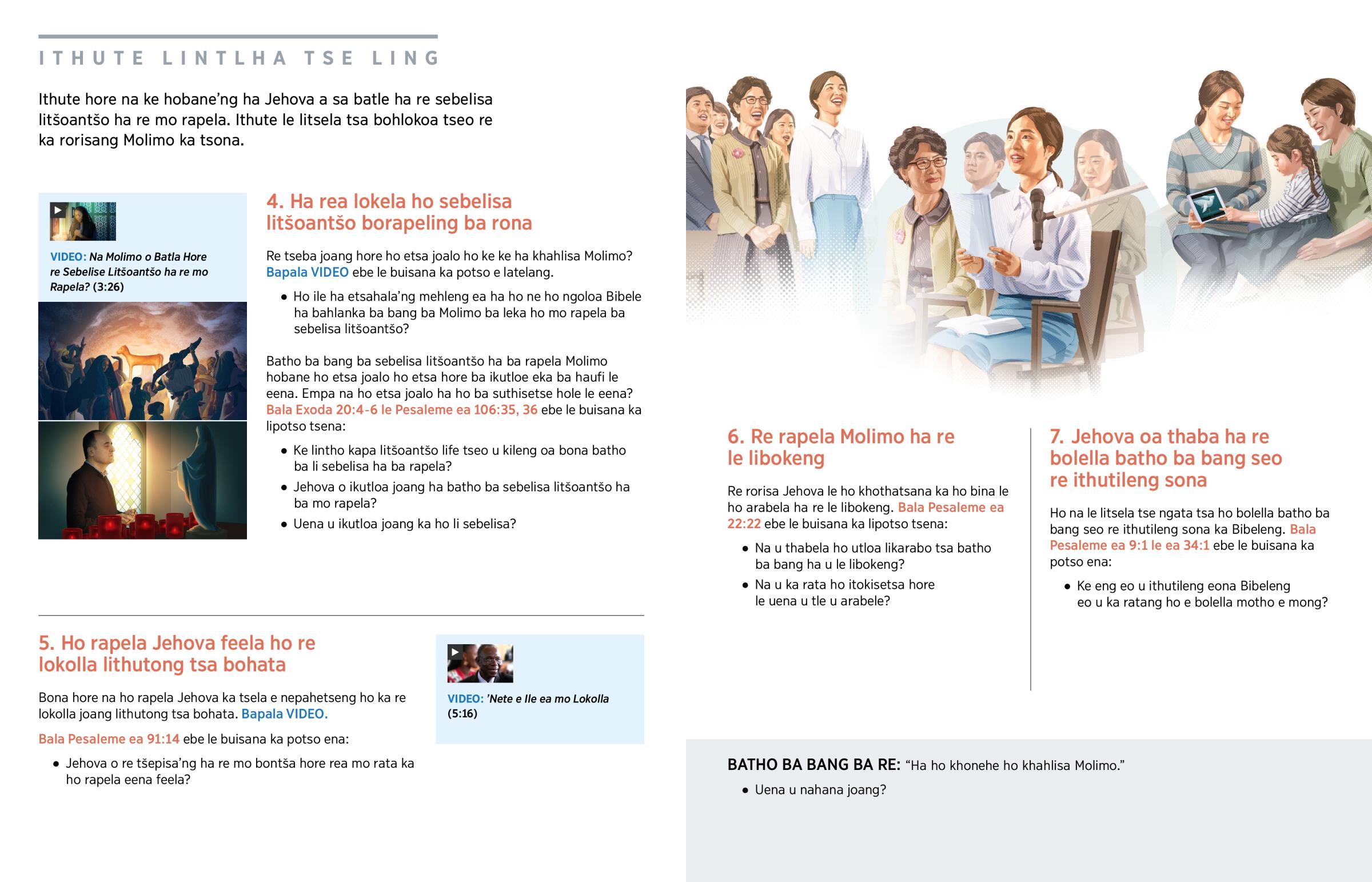 ITHUTE LINTLHA TSE LING

Ithute hore na ke hobane'ng ha Jehova a sa batle ha re sebelisa litšoantšo ha re mo rapela. Ithute le litsela tsa bohlokoa tseo re ka rorisang Molimo ka tsona.

VIDEO: Na Molimo o Batla Hore re Sebelise Litšoantšo ha re mo Rapela? (3:26)

4. Ha rea lokela ho sebelisa litšoantšo borapeling ba rona

Re tseba joang hore ho etsa joalo ho ke ke ha khahlisa Molimo? Bapala VIDEO ebe le buisana ka potso e latelang.

• Ho ile ha etsahala'ng mehleng ea ha ho ne ho ngoloa Bibele ha bahlanka ba bang ba Molimo ba leka ho mo rapela ba sebelisa litšoantšo?

Batho ba bang ba sebelisa litšoantšo ha ba rapela Molimo hobane ho etsa joalo ho etsa hore ba ikutloe eka ba haufi le eena. Empa na ho etsa joalo ha ho ba suthisetse hole le eena? Bala Exoda 20:4-6 le Pesaleme ea 106:35, 36 ebe le buisana ka lipotso tsena:

• Ke lintho kapa litšoantšo life tseo u kileng oa bona batho ba li sebelisa ha ba rapela?
• Jehova o ikutloa joang ha batho ba sebelisa litšoantšo ha ba mo rapela?
• Uena u ikutloa joang ka ho li sebelisa?

5. Ho rapela Jehova feela ho re lokolla lithutong tsa bohata

Bona hore na ho rapela Jehova ka tsela e nepahetseng ho ka re lokolla joang lithutong tsa bohata. Bapala VIDEO.

Bala Pesaleme ea 91:14 ebe le buisana ka potso ena:

• Jehova o re tšepisa'ng ha re mo bontša hore rea mo rata ka ho rapela eena feela?

VIDEO: 'Nete e Ile ea mo Lokolla (5:16)

6. Re rapela Molimo ha re le libokeng

Re rorisa Jehova le ho khothatsana ka ho bina le ho arabela ha re le libokeng. Bala Pesaleme ea 22:22 ebe le buisana ka lipotso tsena:

• Na u thabela ho utloa likarabo tsa batho ba bang ha u le libokeng?
• Na u ka rata ho itokisetsa hore le uena u tle u arabele?

7. Jehova oa thaba ha re bolella batho ba bang seo re ithutileng sona

Ho na le litsela tse ngata tsa ho bolella batho ba bang seo re ithutileng sona ka Bibeleng. Bala Pesaleme ea 9:1 le ea 34:1 ebe le buisana ka potso ena:

• Ke eng eo u ithutileng eona Bibeleng eo u ka ratang ho e bolella motho e mong?

BATHO BA BANG BA RE: "Ha ho khonehe ho khahlisa Molimo."

• Uena u nahana joang?