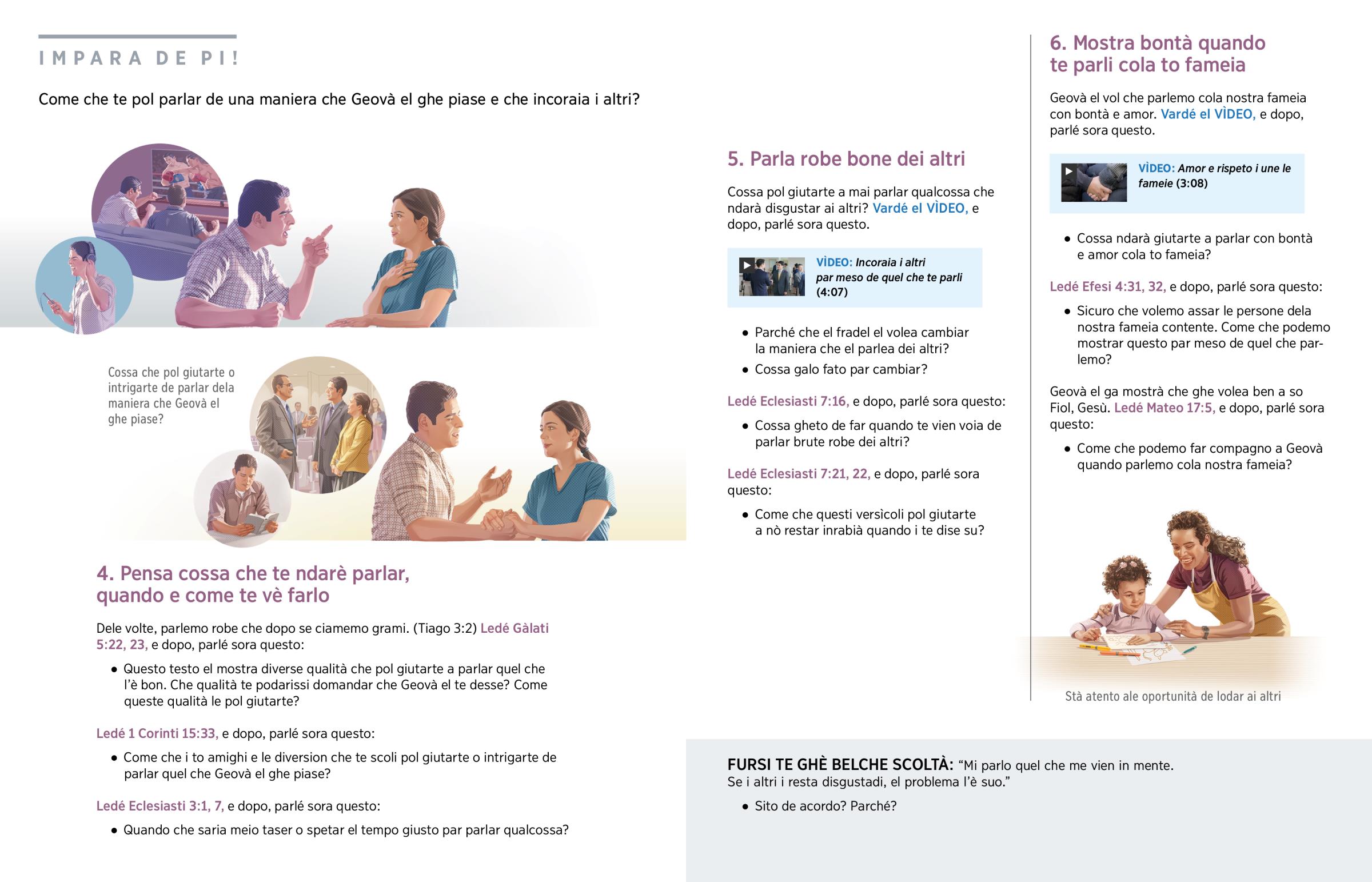 IMPARA DE PI!

Come che te pol parlar de una maniera che Geovà el ghe piase e che incoraia i altri?

Cossa che pol giutarte o intrigarte de parlar dela maniera che Geovà el ghe piase?

4. Pensa cossa che te ndarè parlar, quando e come te vè farlo

Dele volte, parlemo robe che dopo se ciamemo grami. (Tiago 3:2) Ledé Gàlati 5:22, 23, e dopo, parlé sora questo:

• Questo testo el mostra diverse qualità che pol giutarte a parlar quel che l'è bon. Che qualità te podarissi domandar che Geovà el te desse? Come queste qualità le pol giutarte?

Ledé 1 Corinti 15:33, e dopo, parlé sora questo:

• Come che i to amighi e le diversion che te scoli pol giutarte o intrigarte de parlar quel che Geovà el ghe piase?

Ledé Eclesiasti 3:1, 7, e dopo, parlé sora questo:

• Quando che saria meio taser o spetar el tempo giusto par parlar qualcossa?

5. Parla robe bone dei altri

Cossa pol giutarte a mai parlar qualcossa che ndarà disgustar ai altri? Vardé el VÌDEO, e dopo, parlé sora questo.

VÌDEO: Incoraia i altri par meso de quel che te parli (4:07)

• Parché che el fradel el volea cambiar la maniera che el parlea dei altri?
• Cossa galo fato par cambiar?

Ledé Eclesiasti 7:16, e dopo, parlé sora questo:

• Cossa gheto de far quando te vien voia de parlar brute robe dei altri?

Ledé Eclesiasti 7:21, 22, e dopo, parlé sora questo:

• Come che questi versìcoli pol giutarte a nò restar inrabià quando i te dise su?

6. Mostra bontà quando te parli cola to fameia

Geovà el vol che parlemo cola nostra fameia con bontà e amor. Vardé el VÌDEO, e dopo, parlé sora questo.

VÌDEO: Amor e rispeto i une le fameie (3:08)

• Cossa ndarà giutarte a parlar con bontà e amor cola to fameia?

Ledé Efesi 4:31, 32, e dopo, parlé sora questo:

• Sicuro che volemo assar le persone dela nostra fameia contente. Come che podemo mostrar questo par meso de quel che parlemo?

Geovà el ga mostrà che ghe volea ben a so Fiol, Gesù. Ledé Mateo 17:5, e dopo, parlé sora questo:

• Come che podemo far compagno a Geovà quando parlemo cola nostra fameia?

Stà atento ale oportunità de lodar ai altri

FURSI TE GHÈ BELCHE SCOLTÀ: "Mi parlo quel che me vien in mente. Se i altri i resta disgustadi, el problema l'è suo."

• Sito de acordo? Parché?