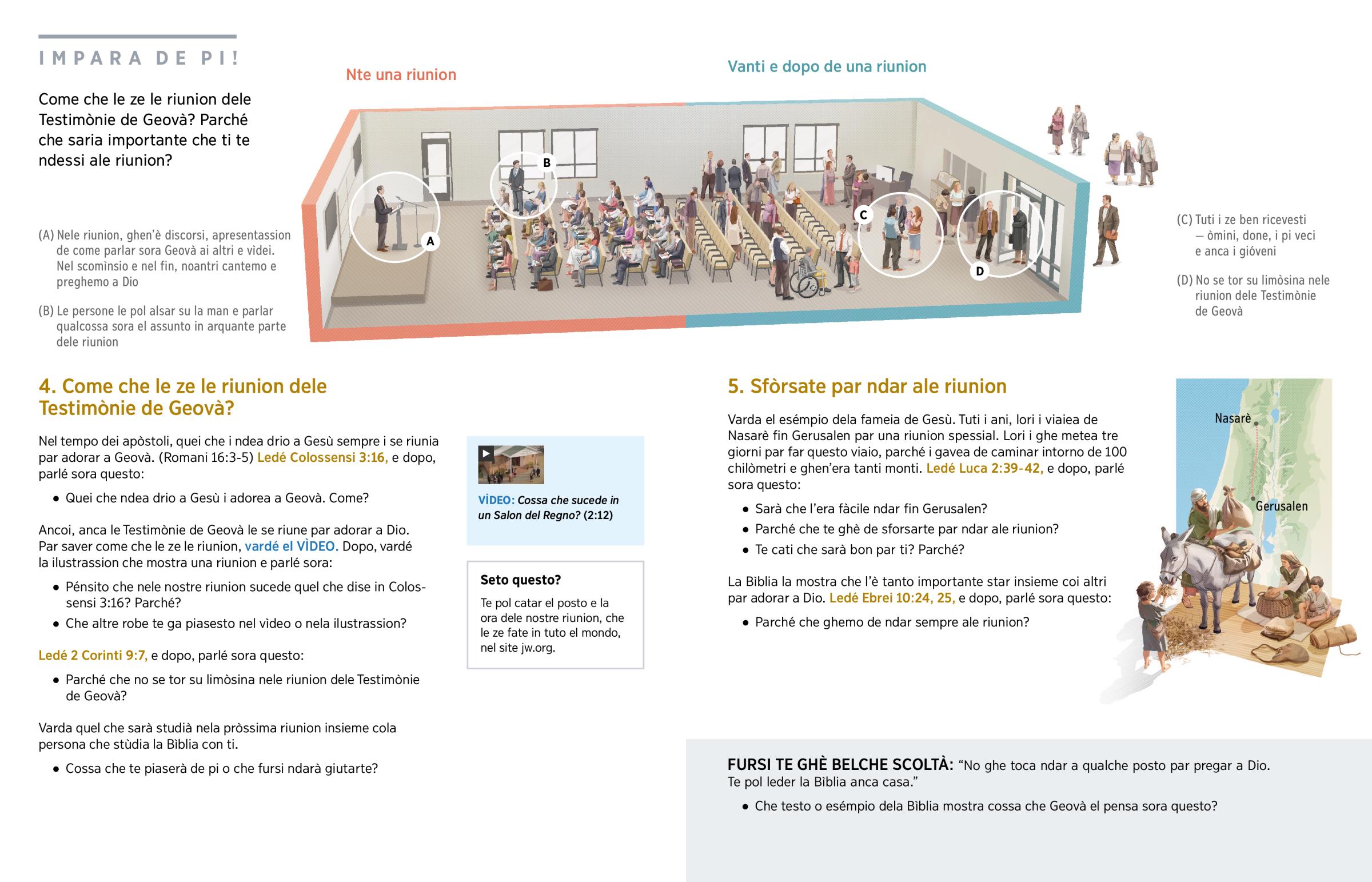 IMPARA DE PI!

Come che le ze le riunion dele Testimònie de Geovà? Parché che saria importante che ti te ndessi ale riunion?

Nte una riunion

Vanti e dopo de una riunion

A

B

C

D

(A) Nele riunion, ghen'è discorsi, apresentassion de come parlar sora Geovà ai altri e vìdei. Nel scominsio e nel fin, noantri cantemo e preghemo a Dio

(B) Le persone le pol alsar su la man e parlar qualcossa sora el assunto in arquante parte dele riunion

(C) Tuti i ze ben ricevesti — òmini, done, i pi veci e anca i gióveni

(D) No se tor su limòsina nele riunion dele Testimònie de Geovà

4. Come che le ze le riunion dele Testimònie de Geovà?

Nel tempo dei apòstoli, quei che i ndea drio a Gesù sempre i se riunia par adorar a Geovà. (Romani 16:3-5) Ledé Colossensi 3:16, e dopo, parlé sora questo:

• Quei che ndea drio a Gesù i adorea a Geovà. Come?

Ancoi, anca le Testimònie de Geovà le se riune par adorar a Dio. Par saver come che le ze le riunion, vardé el VÌDEO. Dopo, vardé la ilustrassion che mostra una riunion e parlé sora:

• Pénsito che nele nostre riunion sucede quel che dise in Colossensi 3:16? Parché?
• Che altre robe te ga piasesto nel vìdeo o nela ilustrassion?

Ledé 2 Corinti 9:7, e dopo, parlé sora questo:

• Parché che no se tor su limòsina nele riunion dele Testimònie de Geovà?

Varda quel che sarà studià nela pròssima riunion insieme cola persona che stùdia la Bìblia con ti.

• Cossa che te piaserà de pi o che fursi ndarà giutarte?

VÌDEO: Cossa che sucede in un Salon del Regno? (2:12)

Seto questo?

Te pol catar el posto e la ora dele nostre riunion, che le ze fate in tuto el mondo, nel site jw.org.

5. Sfòrsate par ndar ale riunion

Varda el esémpio dela fameia de Gesù. Tuti i ani, lori i viaiea de Nasarè fin Gerusalen par una riunion spessial. Lori i ghe metea tre giorni par far questo viaio, parché i gavea de caminar intorno de 100 chilòmetri e ghen'era tanti monti. Ledé Luca 2:39-42, e dopo, parlé sora questo:

• Sarà che l'era fàcile ndar fin Gerusalen?
• Parché che te ghè de sforsarte par ndar ale riunion?
• Te cati che sarà bon par ti? Parché?

La Bìblia la mostra che l'è tanto importante star insieme coi altri par adorar a Dio. Ledé Ebrei 10:24, 25, e dopo, parlé sora questo:

• Parché che ghemo de ndar sempre ale riunion?

Nasarè

Gerusalen

FURSI TE GHÈ BELCHE SCOLTÀ: "No ghe toca ndar a qualche posto par pregar a Dio. Te pol leder la Bìblia anca casa."

• Che testo o esémpio dela Bìblia mostra cossa che Geovà el pensa sora questo?