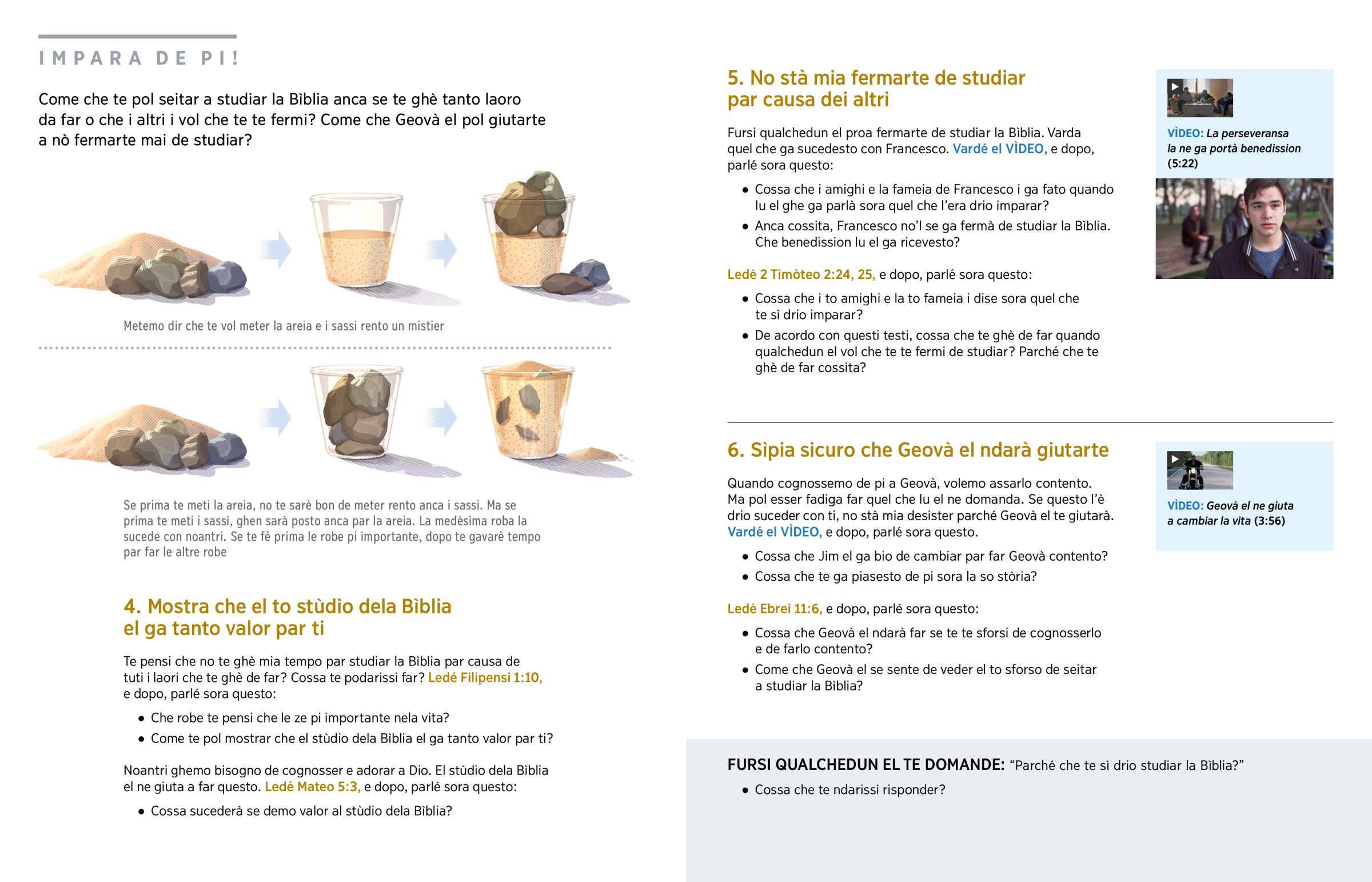 IMPARA DE PI!

Come che te pol seitar a studiar la Bìblia anca se te ghè tanto laoro da far o che i altri i vol che te te fermi? Come che Geovà el pol giutarte a nò fermarte mai de studiar?

Metemo dir che te vol meter la areia e i sassi rento un mistier

Se prima te meti la areia, no te sarè bon de meter rento anca i sassi. Ma se prima te meti i sassi, ghen sarà posto anca par la areia. La medèsima roba la sucede con noantri. Se te fè prima le robe pi importante, dopo te gavarè tempo par far le altre robe

4. Mostra che el to stùdio dela Bìblia el ga tanto valor par ti

Te pensi che no te ghè mia tempo par studiar la Bìblia par causa de tuti i laori che te ghè de far? Cossa te podarissi far? Ledé Filipensi 1:10, e dopo, parlé sora questo:

• Che robe te pensi che le ze pi importante nela vita?
• Come te pol mostrar che el stùdio dela Bìblia el ga tanto valor par ti?

Noantri ghemo bisogno de cognosser e adorar a Dio. El stùdio dela Bìblia el ne giuta a far questo. Ledé Mateo 5:3, e dopo, parlé sora questo:

• Cossa sucederà se demo valor al stùdio dela Bìblia?

5. No stà mia fermarte de studiar par causa dei altri

Fursi qualchedun el proa fermarte de studiar la Bìblia. Varda quel che ga sucedesto con Francesco. Vardé el VÌDEO, e dopo, parlé sora questo:

• Cossa che i amighi e la fameia de Francesco i ga fato quando lu el ghe ga parlà sora quel che l'era drio imparar?
• Anca cossita, Francesco no'l se ga fermà de studiar la Bìblia. Che benedission lu el ga ricevesto?

Ledé 2 Timòteo 2:24, 25, e dopo, parlé sora questo:

• Cossa che i to amighi e la to fameia i dise sora quel che te sì drio imparar?
• De acordo con questi testi, cossa che te ghè de far quando qualchedun el vol che te te fermi de studiar? Parché che te ghè de far cossita?

VÌDEO: La perseveransa la ne ga portà benedission (5:22)

6. Sìpia sicuro che Geovà el ndarà giutarte

Quando cognossemo de pi a Geovà, volemo assarlo contento. Ma pol esser fadiga far quel che lu el ne domanda. Se questo l'è drio suceder con ti, no stà mia desister parché Geovà el te giutarà. Vardé el VÌDEO, e dopo, parlé sora questo.

• Cossa che Jim el ga bio de cambiar par far Geovà contento?
• Cossa che te ga piasesto de pi sora la so stòria?

Ledé Ebrei 11:6, e dopo, parlé sora questo:

• Cossa che Geovà el ndarà far se te te sforsi de cognosserlo e de farlo contento?
• Come che Geovà el se sente de veder el to sforso de seitar a studiar la Bìblia?

VÌDEO: Geovà el ne giuta a cambiar la vita (3:56)

FURSI QUALCHEDUN EL TE DOMANDE: "Parché che te sì drio studiar la Bìblia?"

• Cossa che te ndarissi risponder?